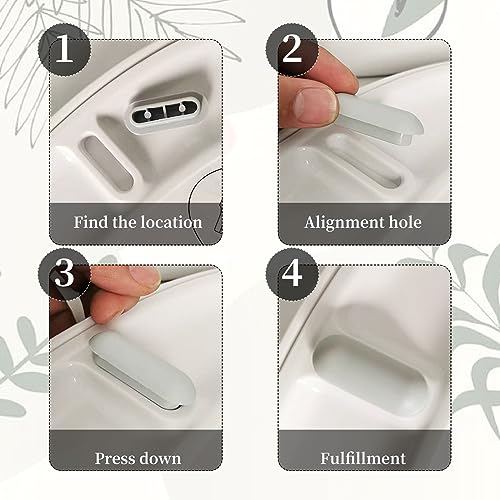 1

Find the location

2

Alignment hole

3

Press down

4

Fulfillment