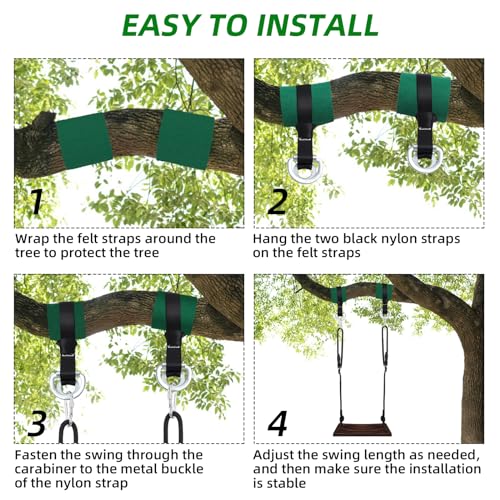 EASY TO INSTALL

1

Wrap the felt straps around the tree to protect the tree

2

Hang the two black nylon straps on the felt straps

3

Fasten the swing through the carabiner to the metal buckle of the nylon strap

4

Adjust the swing length as needed, and then make sure the installation is stable