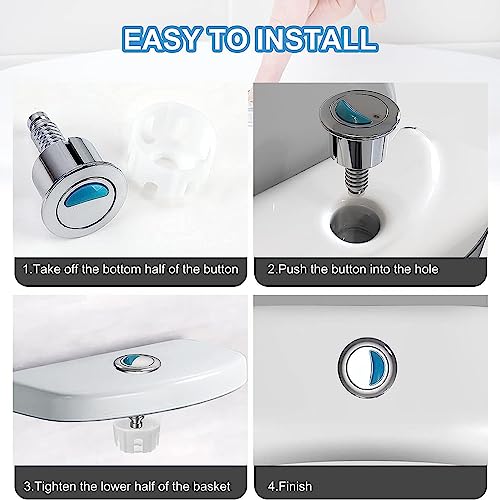 EASY TO INSTALL

1.Take off the bottom half of the button

2.Push the button into the hole

3.Tighten the lower half of the basket

4.Finish