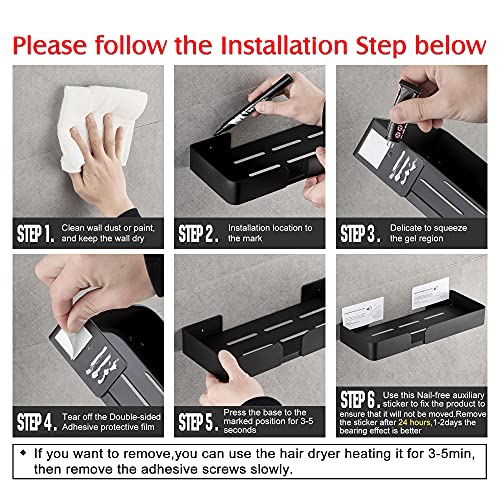 Please follow the Installation Step below

STEP 1. Clean wall dust or paint, and keep the wall dry

STEP 2. Installation location to the mark

STEP 3. Delicate to squeeze the gel region

STEP 4. Tear off the Double-sided Adhesive protective film

STEP 5. Press the base to the marked position for 3-5 seconds

STEP 6. Use this Nail-free auxiliary sticker to fix the product to ensure that it will not be moved.Remove the sticker after 24 hours,1-2days the bearing effect is better

◆ If you want to remove,you can use the hair dryer heating it for 3-5min, then remove the adhesive screws slowly.