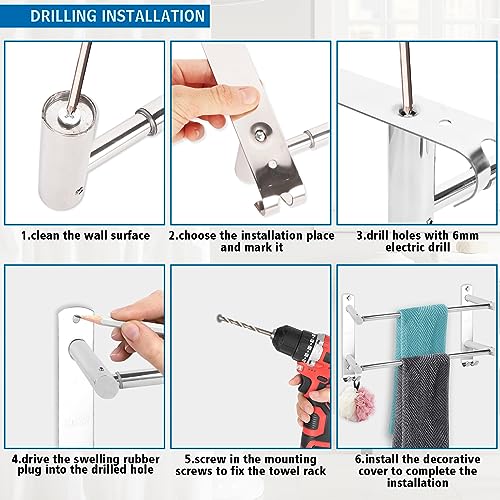 DRILLING INSTALLATION

1.clean the wall surface

2.choose the installation place and mark it

3.drill holes with 6mm electric drill

4.drive the swelling rubber plug into the drilled hole

5.screw in the mounting screws to fix the towel rack

6.install the decorative cover to complete the installation