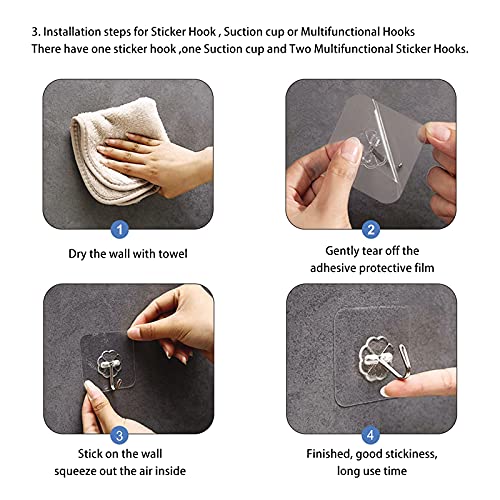 3. Installation steps for Sticker Hook , Suction cup or Multifunctional Hooks
There have one sticker hook ,one Suction cup and Two Multifunctional Sticker Hooks.

1
Dry the wall with towel

2
Gently tear off the adhesive protective film

3
Stick on the wall squeeze out the air inside

4
Finished, good stickiness, long use time