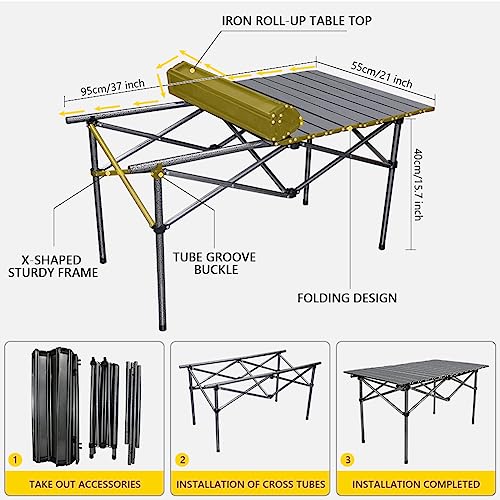 IRON ROLL-UP TABLE TOP

95cm/37 inch

55cm/21 inch

40cm/15.7 inch

X-SHAPED STURDY FRAME

TUBE GROOVE BUCKLE

FOLDING DESIGN

1
TAKE OUT ACCESSORIES

2
INSTALLATION OF CROSS TUBES

3
INSTALLATION COMPLETED