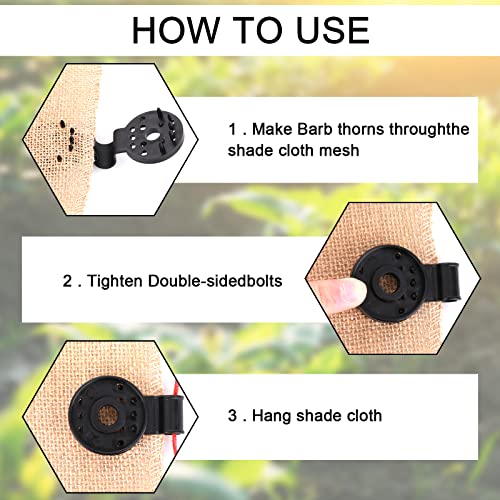 HOW TO USE

1 . Make Barb thorns throughthe shade cloth mesh

2 . Tighten Double-sidedbolts

3 . Hang shade cloth