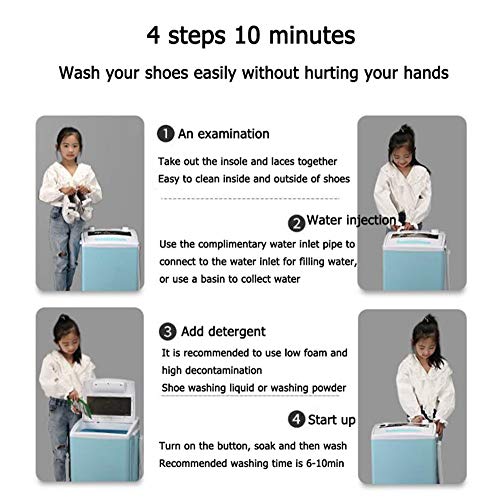 4 steps 10 minutes

Wash your shoes easily without hurting your hands

1 An examination

Take out the insole and laces together
Easy to clean inside and outside of shoes

2 Water injection

Use the complimentary water inlet pipe to connect to the water inlet for filling water, or use a basin to collect water

3 Add detergent

It is recommended to use low foam and high decontamination
Shoe washing liquid or washing powder

4 Start up

Turn on the button, soak and then wash
Recommended washing time is 6-10min