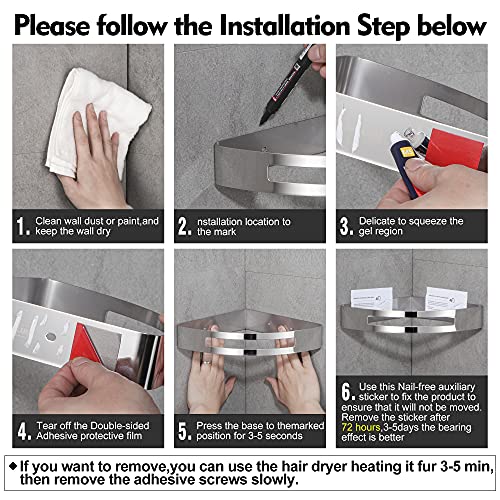 Please follow the Installation Step below

1. Clean wall dust or paint,and keep the wall dry

2. nstallation location to the mark

3. Delicate to squeeze the gel region

4. Tear off the Double-sided Adhesive protective film

5. Press the base to themarked position for 3-5 seconds

6. Use this Nail-free auxiliary sticker to fix the product to ensure that it will not be moved. Remove the sticker after 72 hours,3-5days the bearing effect is better

◆ If you want to remove,you can use the hair dryer heating it fur 3-5 min, then remove the adhesive screws slowly.