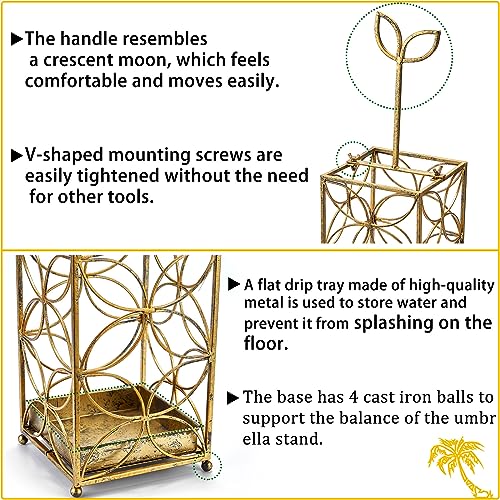 ▶The handle resembles a crescent moon, which feels comfortable and moves easily.

▶V-shaped mounting screws are easily tightened without the need for other tools.

▶A flat drip tray made of high-quality metal is used to store water and prevent it from splashing on the floor.

▶The base has 4 cast iron balls to support the balance of the umbr ella stand.