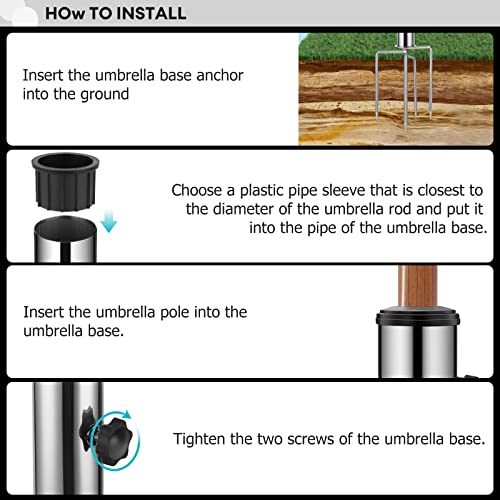 HOw TO INSTALL

Insert the umbrella base anchor into the ground

Choose a plastic pipe sleeve that is closest to the diameter of the umbrella rod and put it into the pipe of the umbrella base.

Insert the umbrella pole into the umbrella base.

Tighten the two screws of the umbrella base.