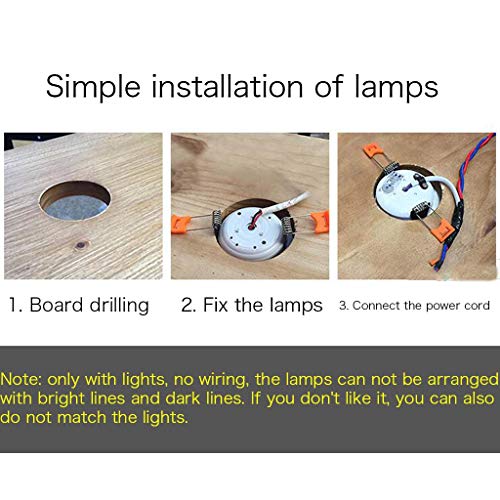 Simple installation of lamps

1. Board drilling

2. Fix the lamps

3. Connect the power cord

Note: only with lights, no wiring, the lamps can not be arranged with bright lines and dark lines. If you don't like it, you can also do not match the lights.