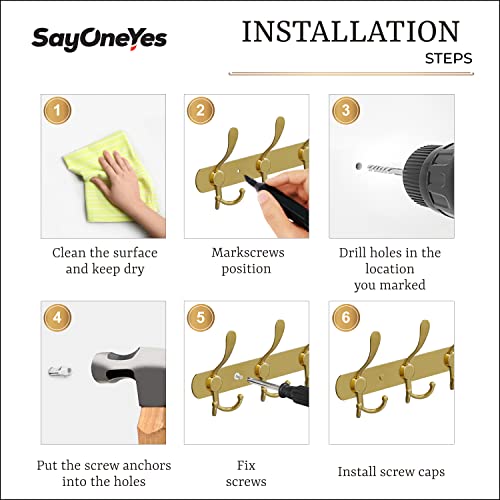 SayOneYes

INSTALLATION
STEPS

1
Clean the surface and keep dry

2
Markscrews position

3
Drill holes in the location you marked

4
Put the screw anchors into the holes

5
Fix screws

6
Install screw caps