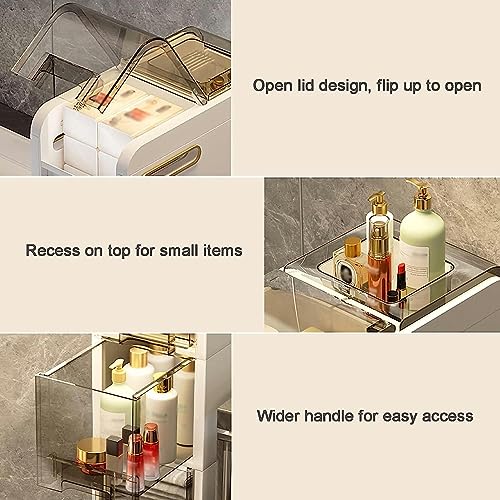 Open lid design, flip up to open

Recess on top for small items

Wider handle for easy access