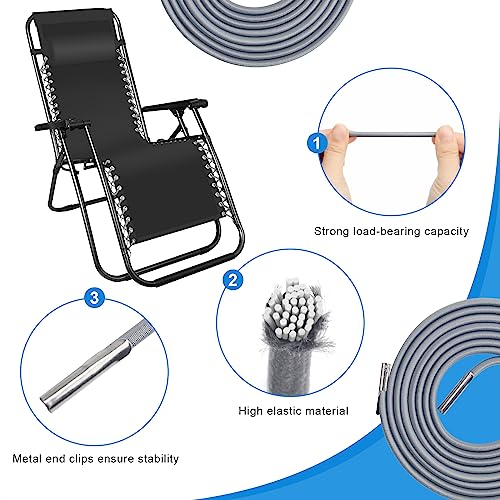 1

Strong load-bearing capacity

2

High elastic material

3

Metal end clips ensure stability