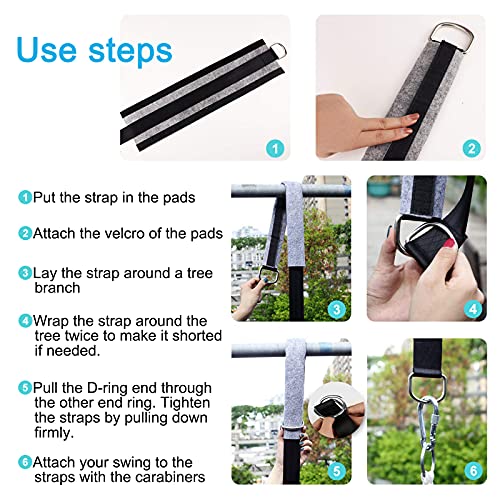 Use steps

1

2

1 Put the strap in the pads

2 Attach the velcro of the pads

3 Lay the strap around a tree branch

4 Wrap the strap around the tree twice to make it shorted if needed.

5 Pull the D-ring end through the other end ring. Tighten the straps by pulling down firmly.

6 Attach your swing to the straps with the carabiners

3

4

5

6