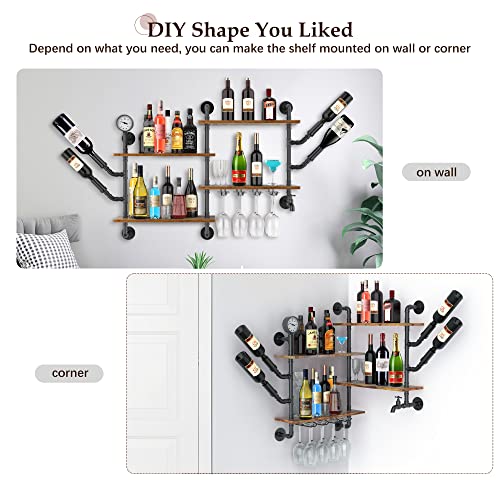 DIY Shape You Liked
Depend on what you need, you can make the shelf mounted on wall or corner

on wall

corner