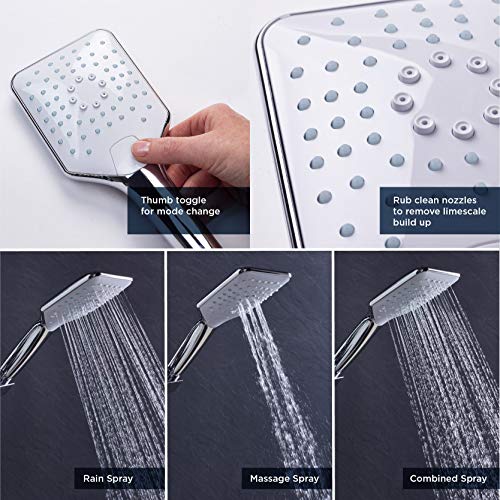 Thumb toggle for mode change

Rub clean nozzles to remove limescale build up

Rain Spray

Massage Spray

Combined Spray