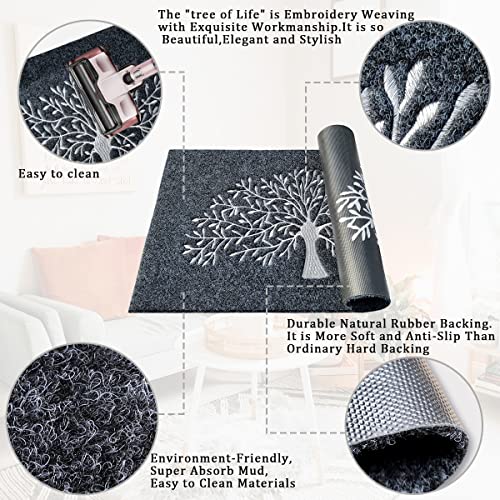 The "tree of Life" is Embroidery Weaving with Exquisite Workmanship.It is so Beautiful,Elegant and Stylish

Easy to clean

Durable Natural Rubber Backing. It is More Soft and Anti-Slip Than Ordinary Hard Backing

Environment-Friendly, Super Absorb Mud, Easy to Clean Materials