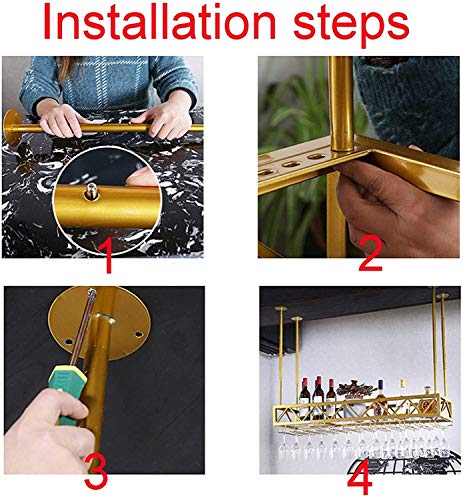 Installation steps

1

2

3

4