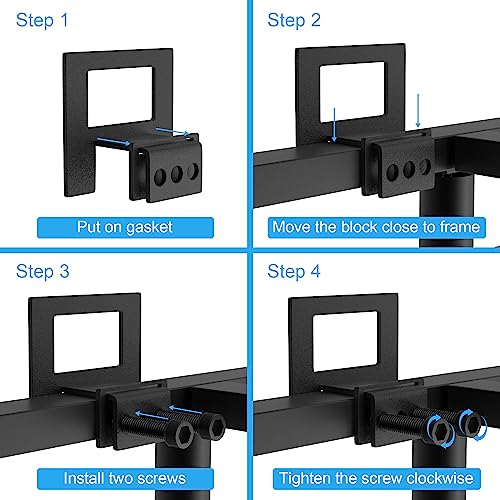 Step 1

Put on gasket

Step 2

Move the block close to frame

Step 3

Install two screws

Step 4

Tighten the screw clockwise