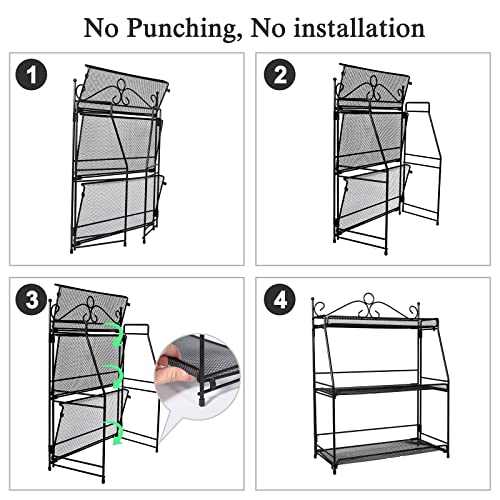 No Punching, No installation

1

2

3

4