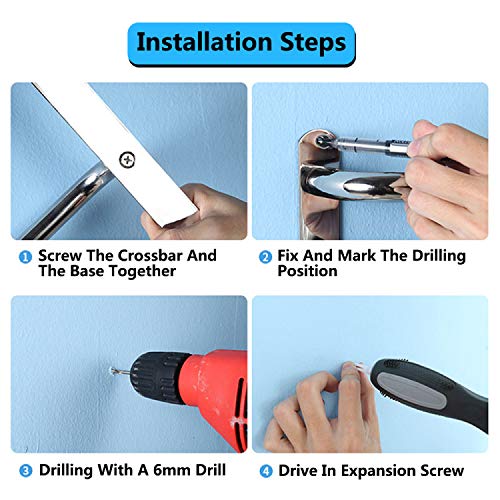 Installation Steps

1 Screw The Crossbar And The Base Together

2 Fix And Mark The Drilling Position

3 Drilling With A 6mm Drill

4 Drive In Expansion Screw