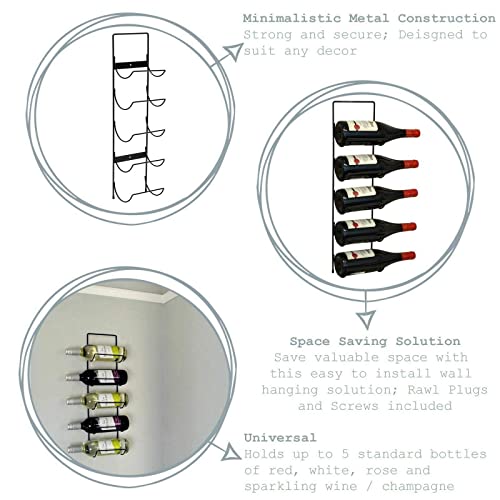 Minimalistic Metal Construction
Strong and secure; Deisgned to suit any decor

Space Saving Solution
Save valuable space with this easy to install wall hanging solution; Rawl Plugs and Screws included

Universal
Holds up to 5 standard bottles of red, white, rose and sparkling wine / champagne