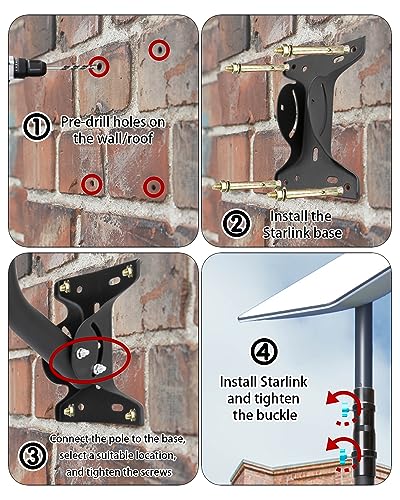 ① Pre-drill holes on the wall/roof

② Install the Starlink base

③ Connect the pole to the base, select a suitable location, and tighten the screws

④ Install Starlink and tighten the buckle