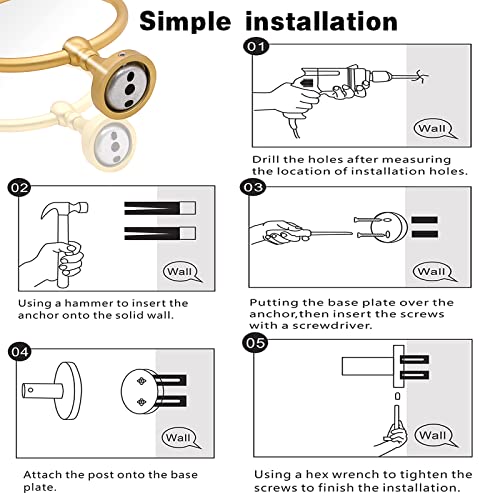 Simple installation

01

Wall

Drill the holes after measuring the location of installation holes.

02

Wall

Using a hammer to insert the anchor onto the solid wall.

03

Wall

Putting the base plate over the anchor,then insert the screws with a screwdriver.

04

Wall

Attach the post onto the base plate.

05

Wall

Using a hex wrench to tighten the screws to finish the installation.