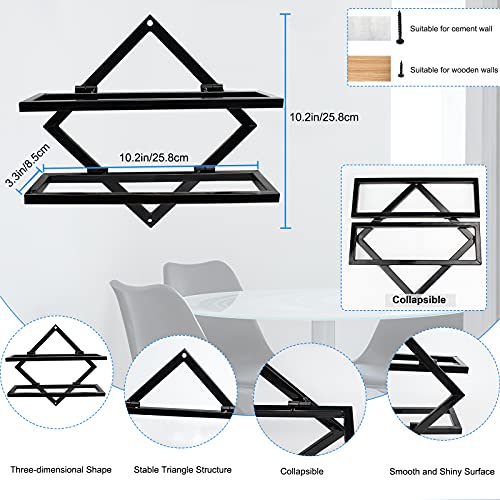 Suitable for cement wall

Suitable for wooden walls

10.2in/25.8cm

10.2in/25.8cm

3.3in/8.5cm

Collapsible

Three-dimensional Shape

Stable Triangle Structure

Collapsible

Smooth and Shiny Surface