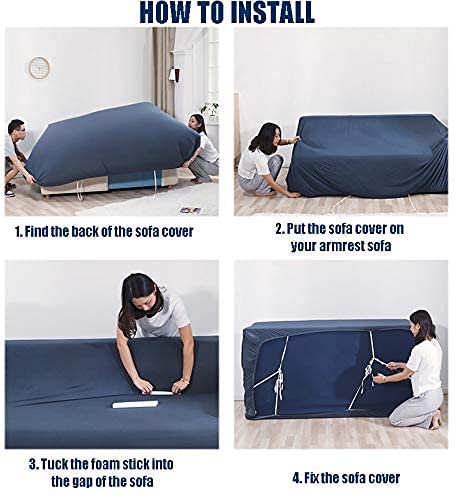 HOW TO INSTALL

1. Find the back of the sofa cover

2. Put the sofa cover on your armrest sofa

3. Tuck the foam stick into the gap of the sofa

4. Fix the sofa cover