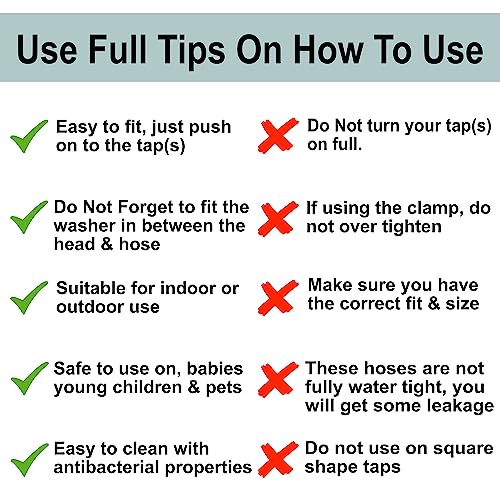 Use Full Tips On How To Use

Easy to fit, just push on to the tap(s)

Do Not Forget to fit the washer in between the head & hose

Suitable for indoor or outdoor use

Safe to use on, babies young children & pets

Easy to clean with antibacterial properties

Do Not turn your tap(s) on full.

If using the clamp, do not over tighten

Make sure you have the correct fit & size

These hoses are not fully water tight, you will get some leakage

Do not use on square shape taps