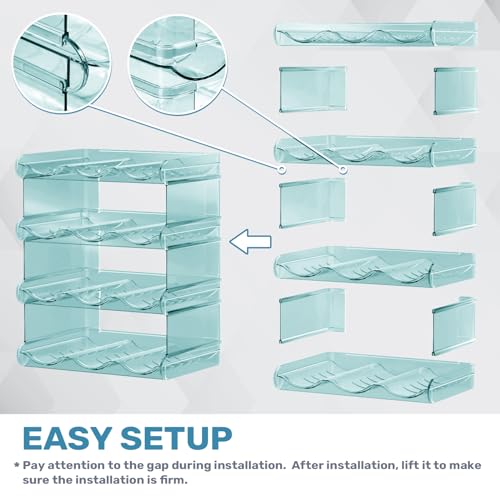 EASY SETUP

* Pay attention to the gap during installation. After installation, lift it to make sure the installation is firm.