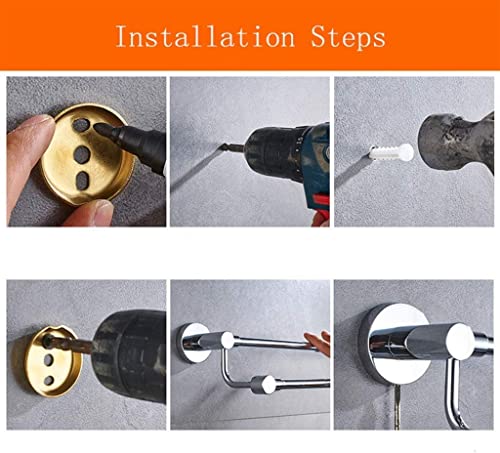 Installation Steps