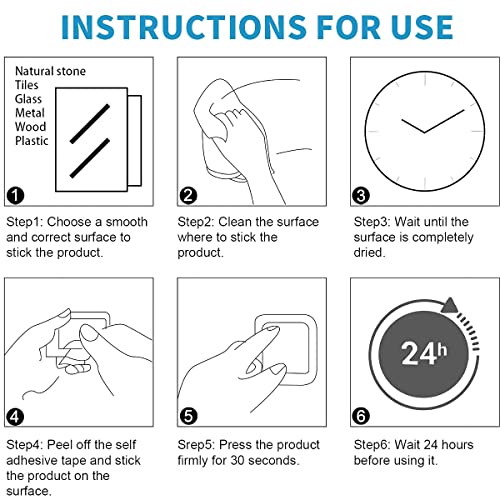 INSTRUCTIONS FOR USE

Natural stone
Tiles
Glass
Metal
Wood
Plastic

1

Step1: Choose a smooth and correct surface to stick the product.

2

Step2: Clean the surface where to stick the product.

3

Step3: Wait until the surface is completely dried.

4

Step4: Peel off the self adhesive tape and stick the product on the surface.

5

Srep5: Press the product firmly for 30 seconds.

24h

6

Step6: Wait 24 hours before using it.