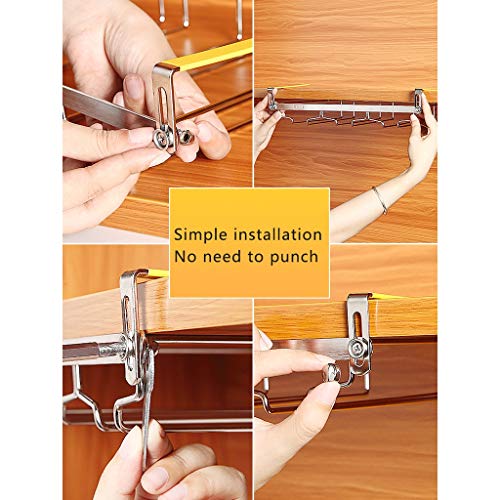 Simple installation
No need to punch