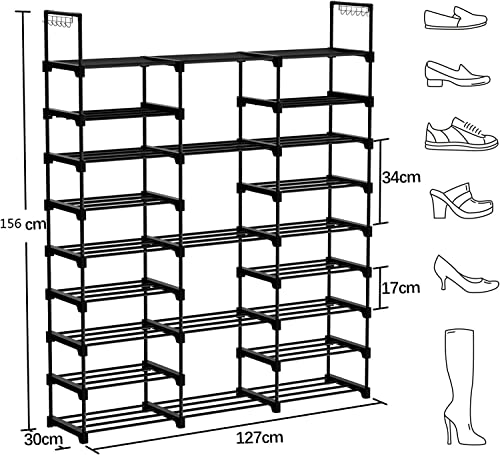 156 cm
34cm
17cm
30cm
127cm