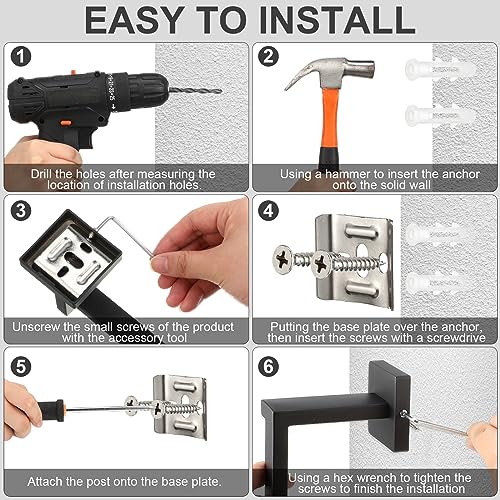 EASY TO INSTALL

1

Drill the holes after measuring the location of installation holes.

2

Using a hammer to insert the anchor onto the solid wall

3

Unscrew the small screws of the product with the accessory tool

4

Putting the base plate over the anchor, then insert the screws with a screwdrive

5

Attach the post onto the base plate.

6

Using a hex wrench to tighten the screws to finish the installation