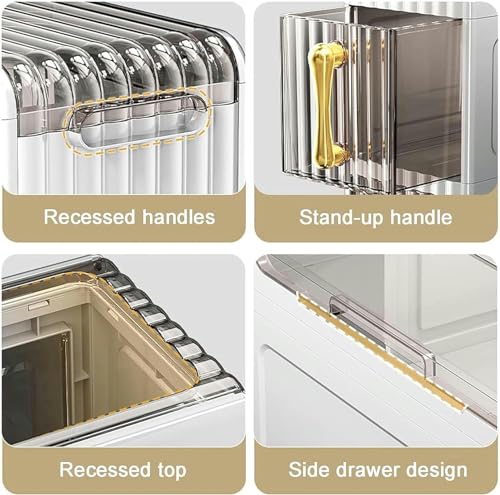 Recessed handles

Stand-up handle

Recessed top

Side drawer design