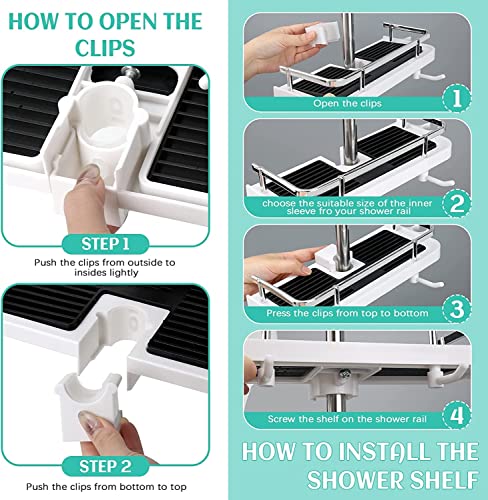 HOW TO OPEN THE CLIPS

STEP 1

Push the clips from outside to insides lightly

STEP 2

Push the clips from bottom to top

Open the clips

1

choose the suitable size of the inner sleeve fro your shower rail

2

Press the clips from top to bottom

3

Screw the shelf on the shower rail

4

HOW TO INSTALL THE SHOWER SHELF