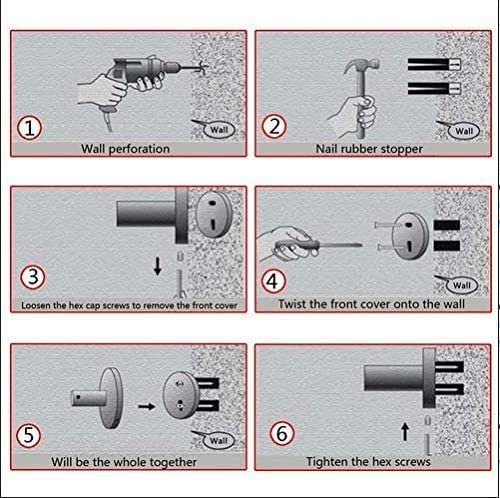 1
Wall
Wall perforation

2
Wall
Nail rubber stopper

3
Loosen the hex cap screws to remove the front cover

4
Wall
Twist the front cover onto the wall

5
Wall
Will be the whole together

6
Tighten the hex screws