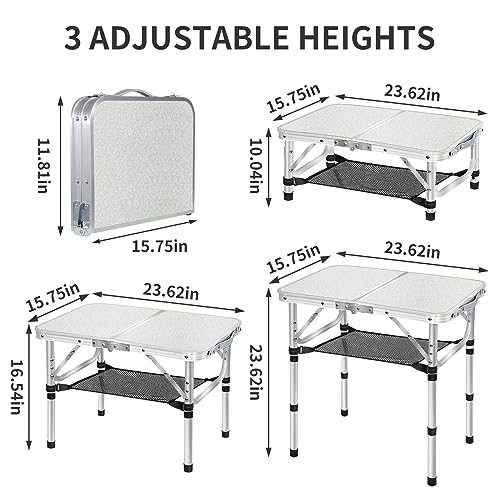 3 ADJUSTABLE HEIGHTS

11.81in

15.75in

15.75in

23.62in

10.04in

15.75in

23.62in

16.54in

15.75in

23.62in

23.62in