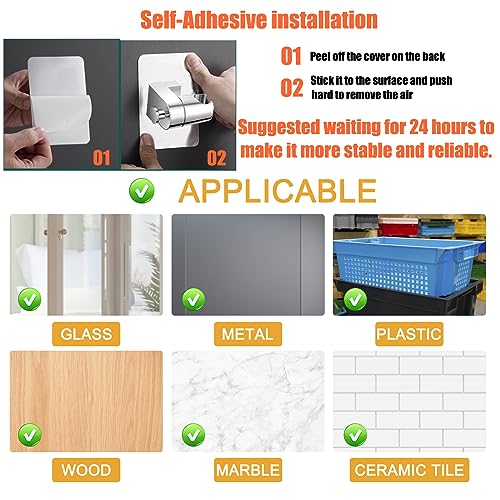 Self-Adhesive installation

01 02

01 Peel off the cover on the back

02 Stick it to the surface and push hard to remove the air

Suggested waiting for 24 hours to make it more stable and reliable.

APPLICABLE

GLASS

METAL

PLASTIC

WOOD

MARBLE

CERAMIC TILE