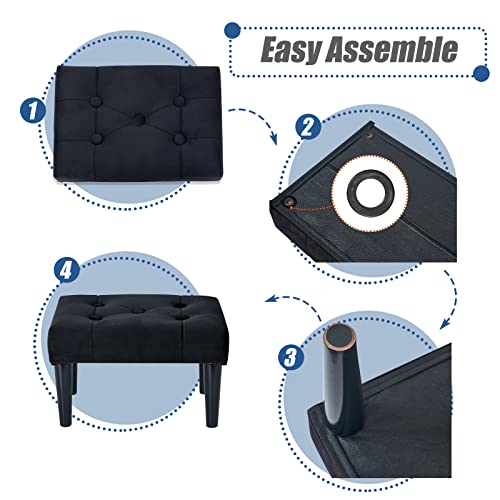 Easy Assemble

1

2

4

3