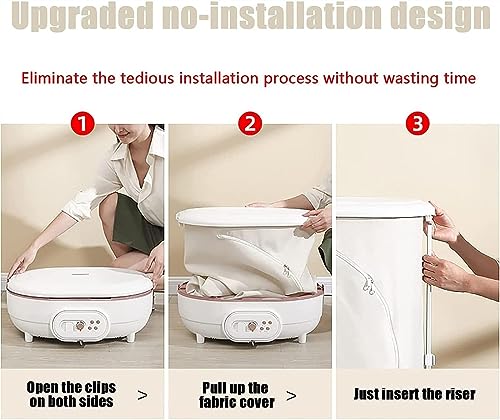 Upgraded no-installation design

Eliminate the tedious installation process without wasting time

1

2

3

Open the clips on both sides >

Pull up the fabric cover >

Just insert the riser