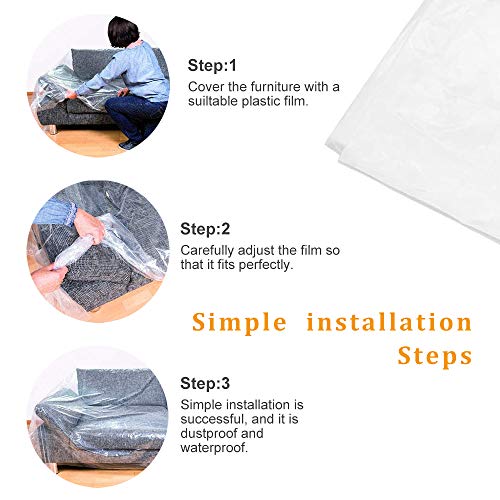 Step:1
Cover the furniture with a suiltable plastic film.

Step:2
Carefully adjust the film so that it fits perfectly.

Simple installation Steps

Step:3
Simple installation is successful, and it is dustproof and waterproof.