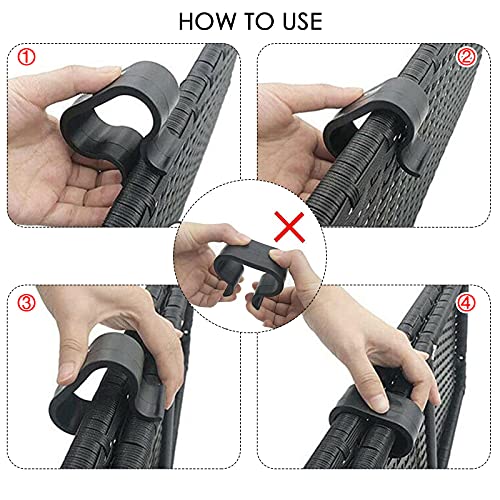 HOW TO USE

①

②

③

④