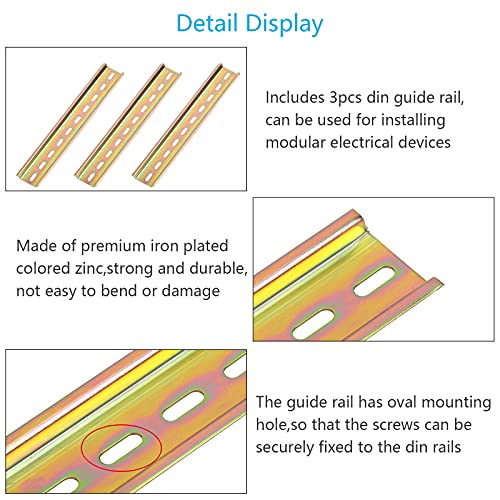 Detail Display

Includes 3pcs din guide rail, can be used for installing modular electrical devices

Made of premium iron plated colored zinc,strong and durable, not easy to bend or damage

The guide rail has oval mounting hole,so that the screws can be securely fixed to the din rails