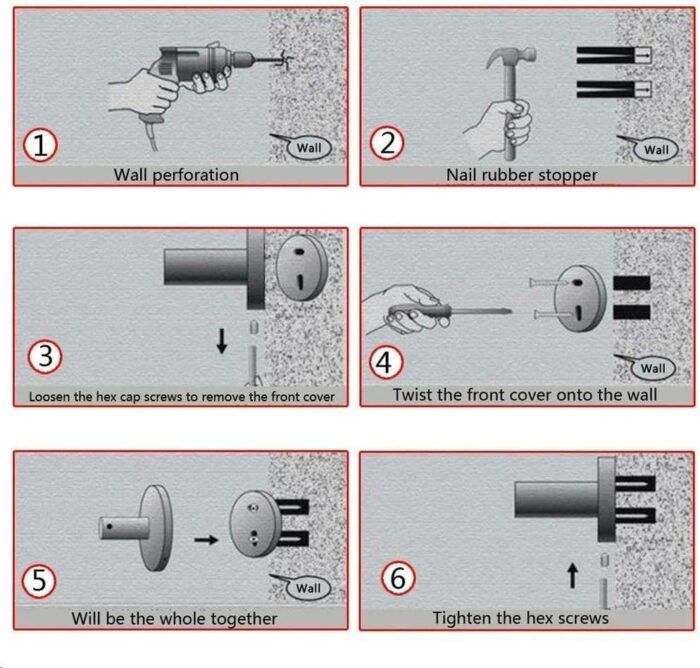 1
Wall
Wall perforation

2
Wall
Nail rubber stopper

3
Loosen the hex cap screws to remove the front cover

4
Wall
Twist the front cover onto the wall

5
Wall
Will be the whole together

6
Tighten the hex screws