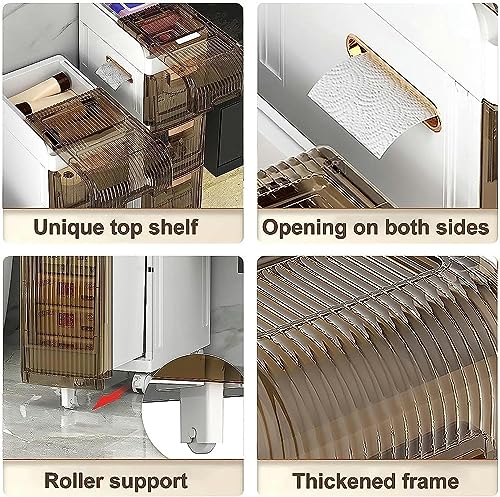 Unique top shelf

Opening on both sides

Roller support

Thickened frame