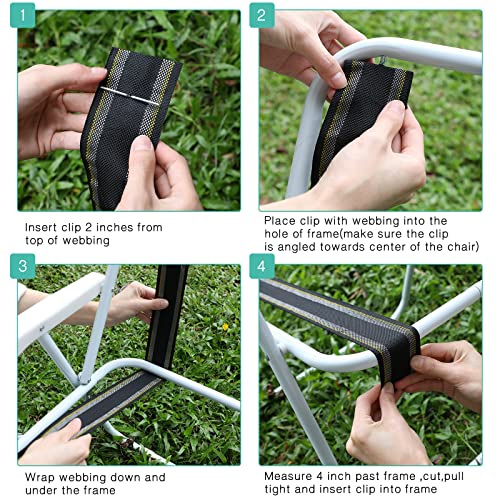 1

Insert clip 2 inches from top of webbing

2

Place clip with webbing into the hole of frame(make sure the clip is angled towards center of the chair)

3

Wrap webbing down and under the frame

4

Measure 4 inch past frame ,cut,pull tight and insert clip into frame