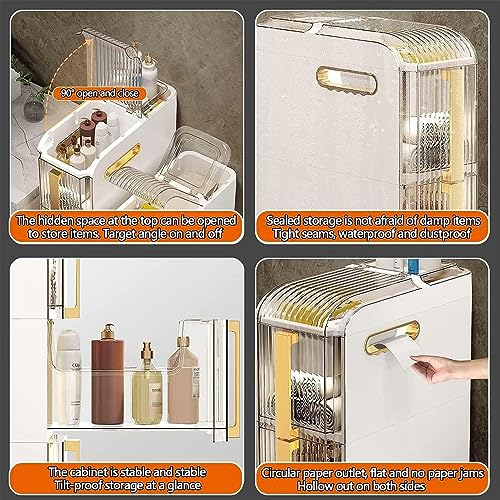 90° open and close

The hidden space at the top can be opened to store items. Target angle on and off

Sealed storage is not afraid of damp items
Tight seams, waterproof and dustproof

The cabinet is stable and stable
Tilt-proof storage at a glance

Circular paper outlet, flat and no paper jams
Hollow out on both sides